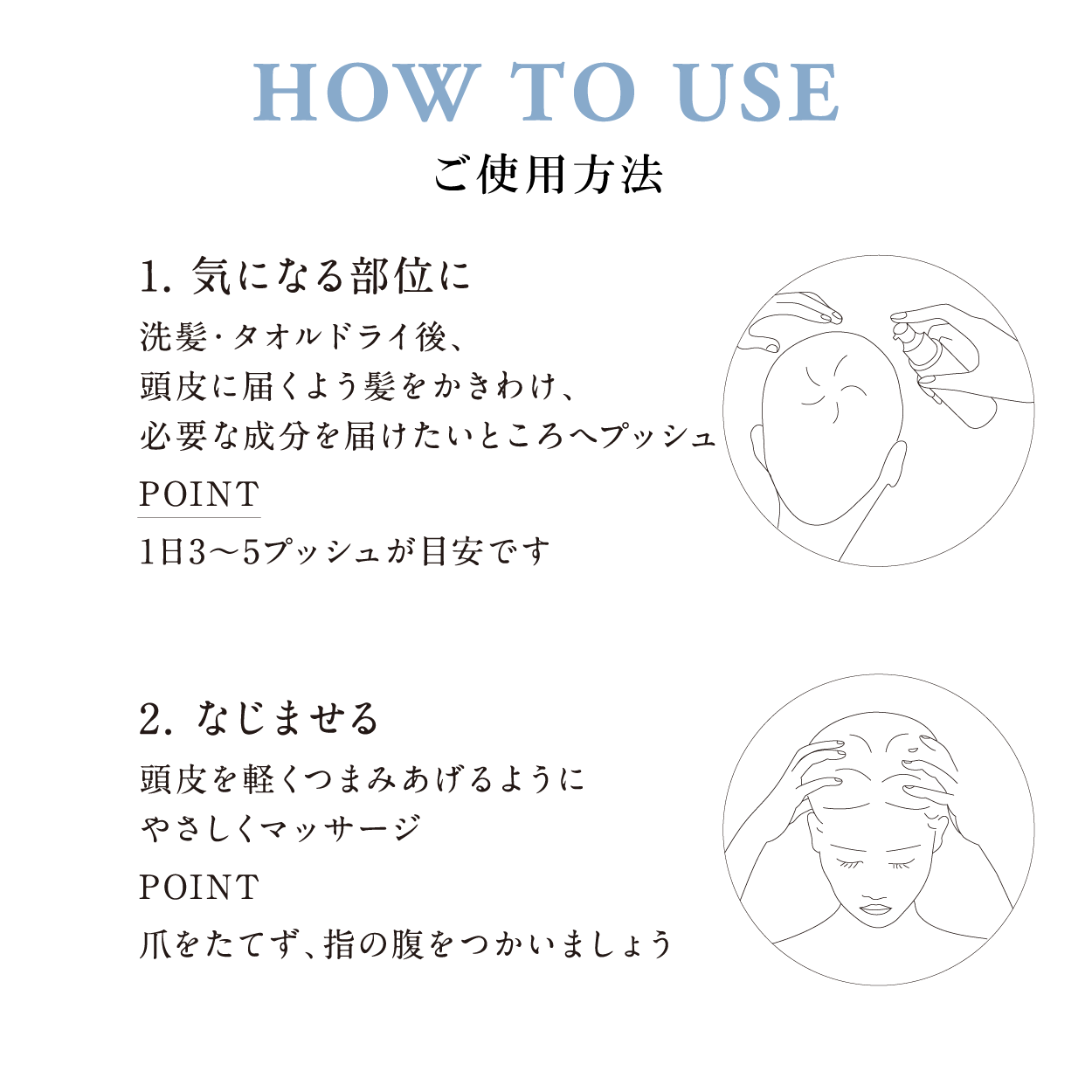 HOW TO USE

ご使用方法

1. 気になる部位に

洗髪・タオルドライ後、
頭皮に届くよう髪をかきわけ、
必要な成分を届けたいところへプッシュ

POINT

1日3〜5プッシュが目安です

2. なじませる

頭皮を軽くつまみあげるように
やさしくマッサージ

POINT

爪をたてず、指の腹をつかいましょう